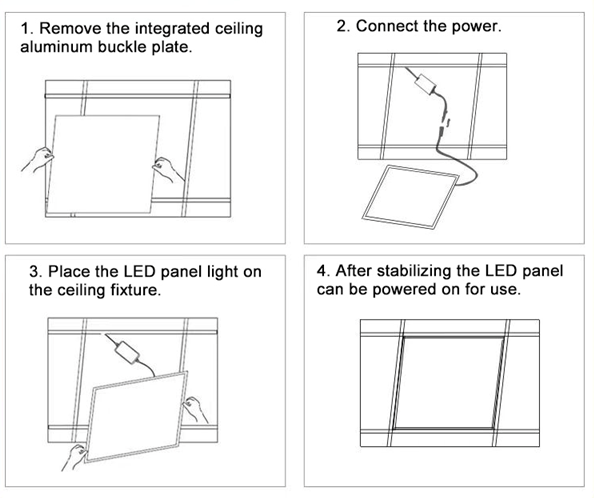 1. Remove the integrated ceiling aluminum buckle plate.

2. Connect the power.

3. Place the LED panel light on the ceiling fixture.

4. After stabilizing the LED panel can be powered on for use.